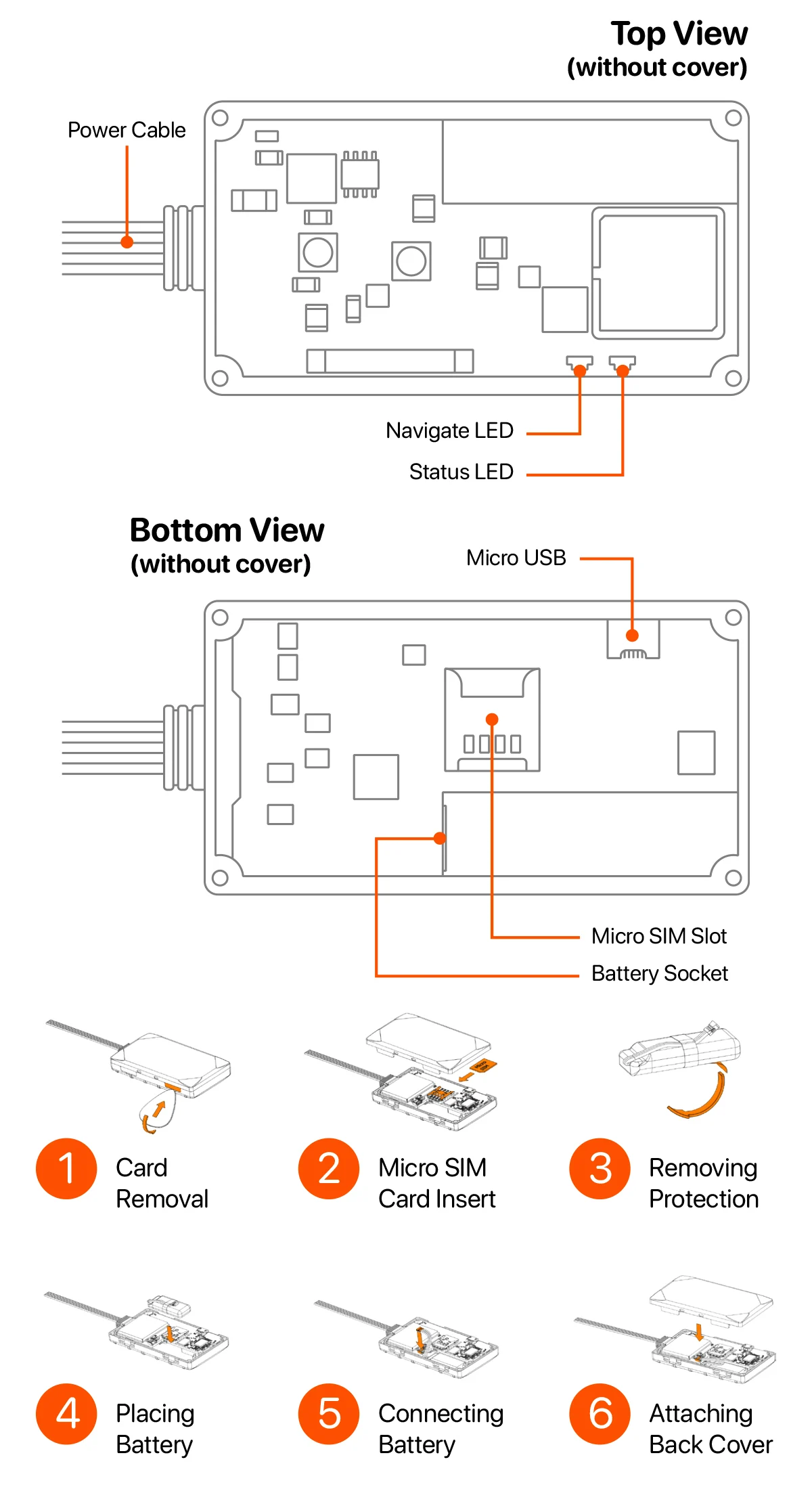 Top View
(without cover)

Power Cable

Navigate LED

Status LED

Bottom View
(without cover)

Micro USB

Micro SIM Slot

Battery Socket

1 Card Removal

2 Micro SIM Card Insert

3 Removing Protection

4 Placing Battery

5 Connecting Battery

6 Attaching Back Cover